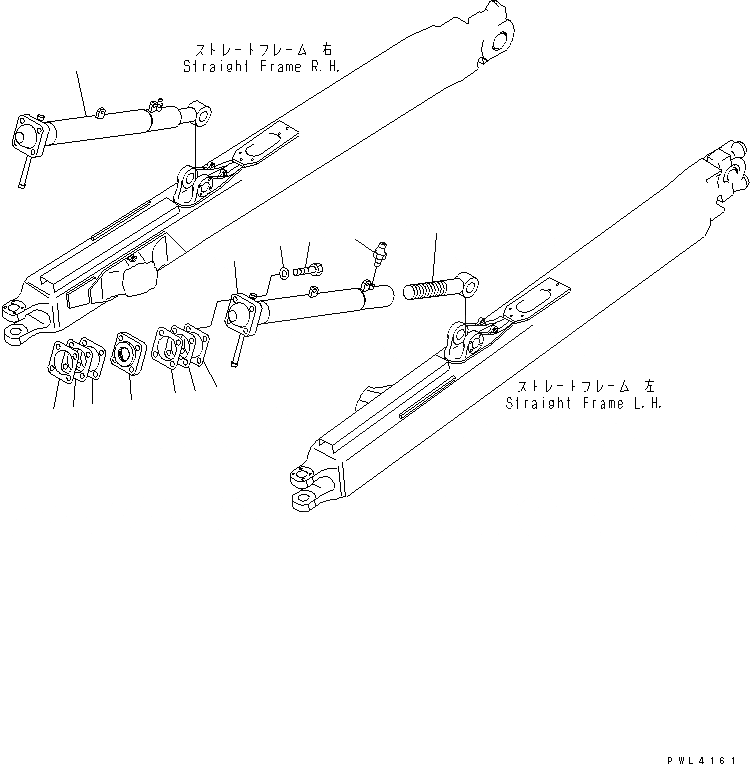 ストレートフレーム 右
Straight Frame R.H.

ストレートフレーム 左
Straight Frame L.H.

PWL4161