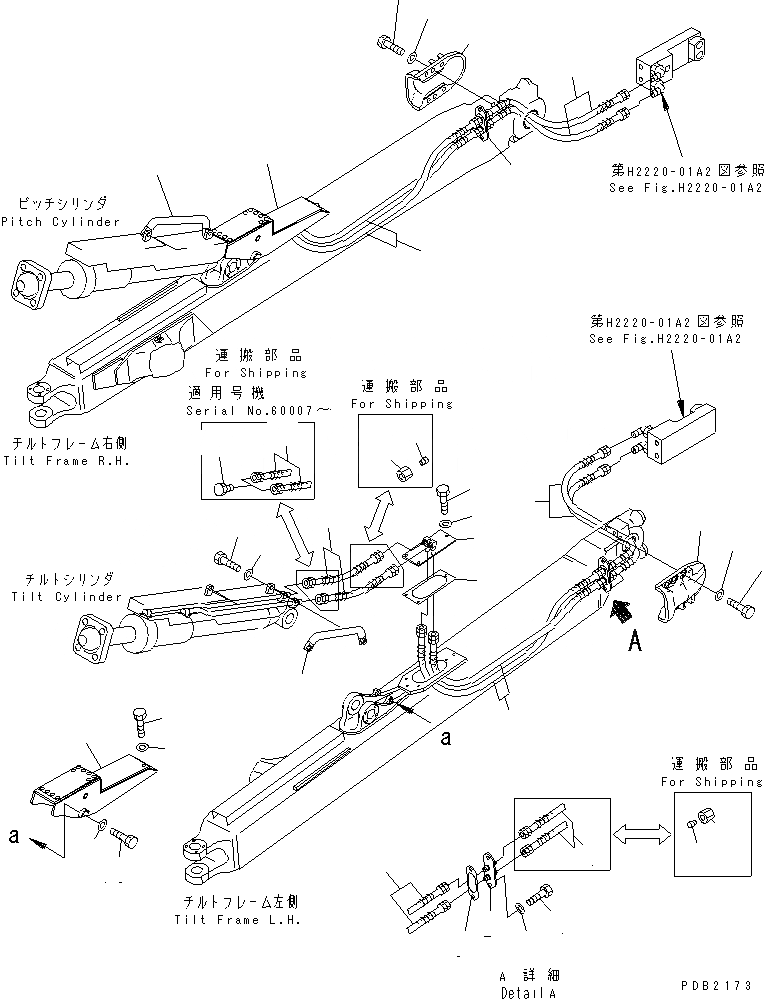 第H2220-01A2図参照
See Fig.H2220-01A2

ピッチシリンダ
Pitch Cylinder

第H2220-01A2図参照
See Fig.H2220-01A2

運搬部品
For Shipping
適用号機
Serial No.60007～

運搬部品
For Shipping

チルトフレーム右側
Tilt Frame R.H.

チルトシリンダ
Tilt Cylinder

A

a

a

運搬部品
For Shipping

チルトフレーム左側
Tilt Frame L.H.

A 詳細
Detail A

PDB2173