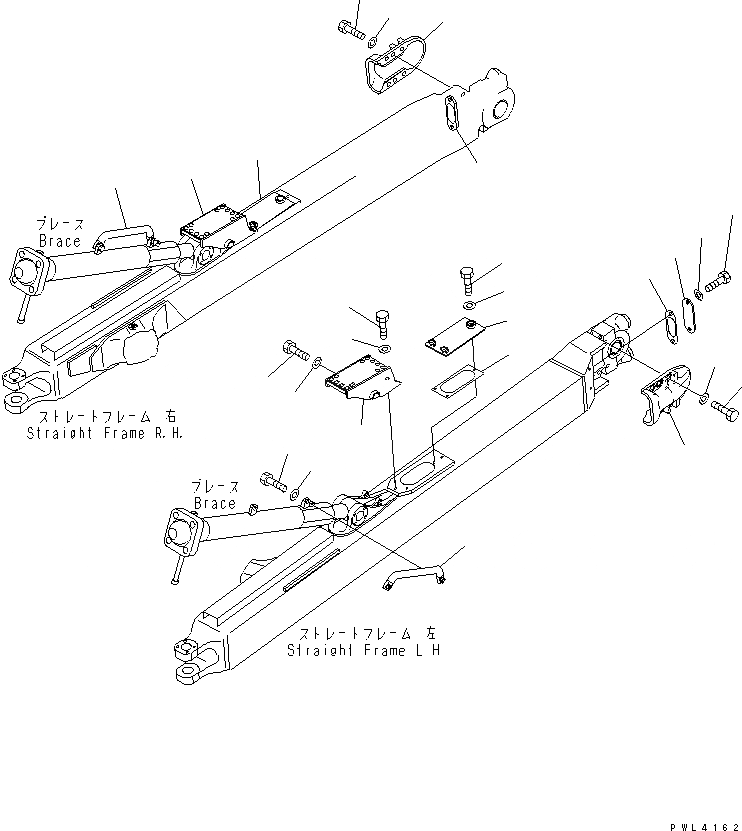 ブレース
Brace

ストレートフレーム 右
Straight Frame R.H.

ブレース
Brace

ストレートフレーム 左
Straight Frame L H

PWL4162