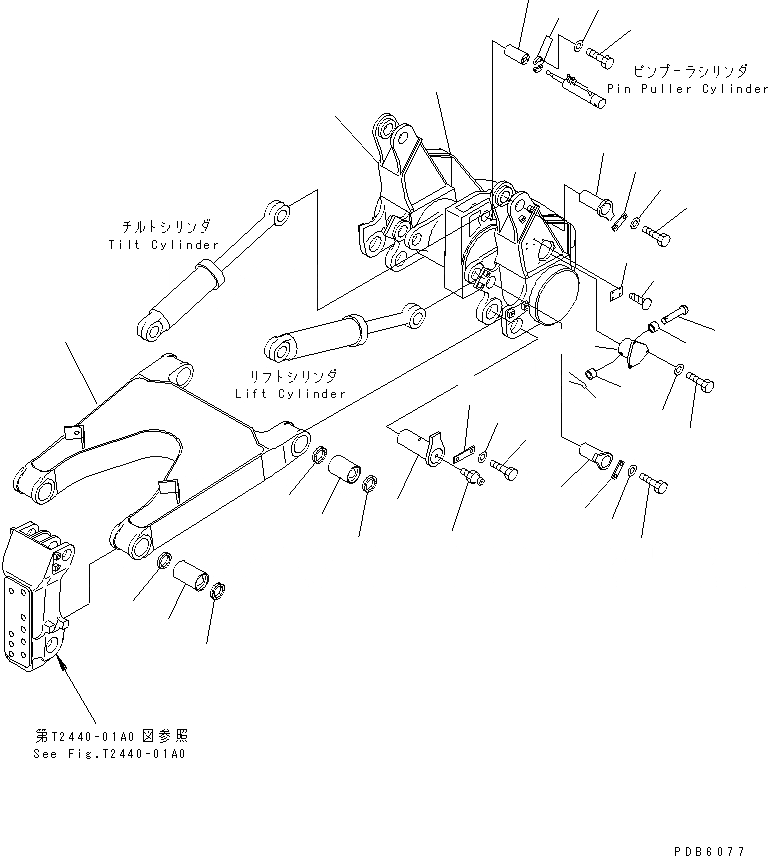 ピンプーラシリンダ
Pin Puller Cylinder

チルトシリンダ
Tilt Cylinder

リフトシリンダ
Lift Cylinder

第T2440-01A0 図参照
See Fig.T2440-01A0

PDB6077