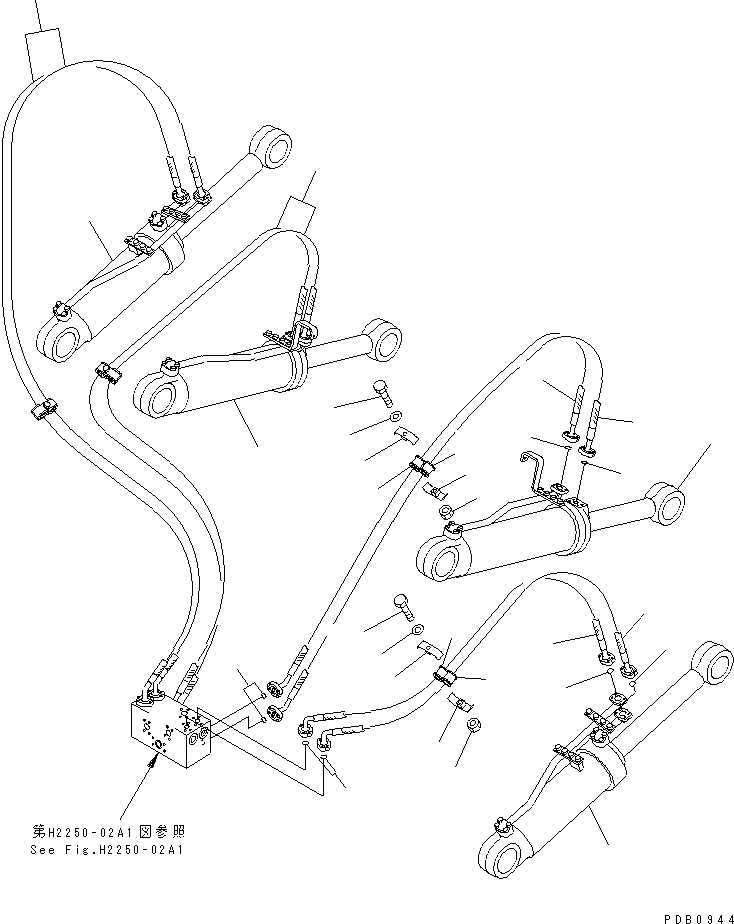 第H2250-02A1図参照
See Fig.H2250-02A1

PDB0944