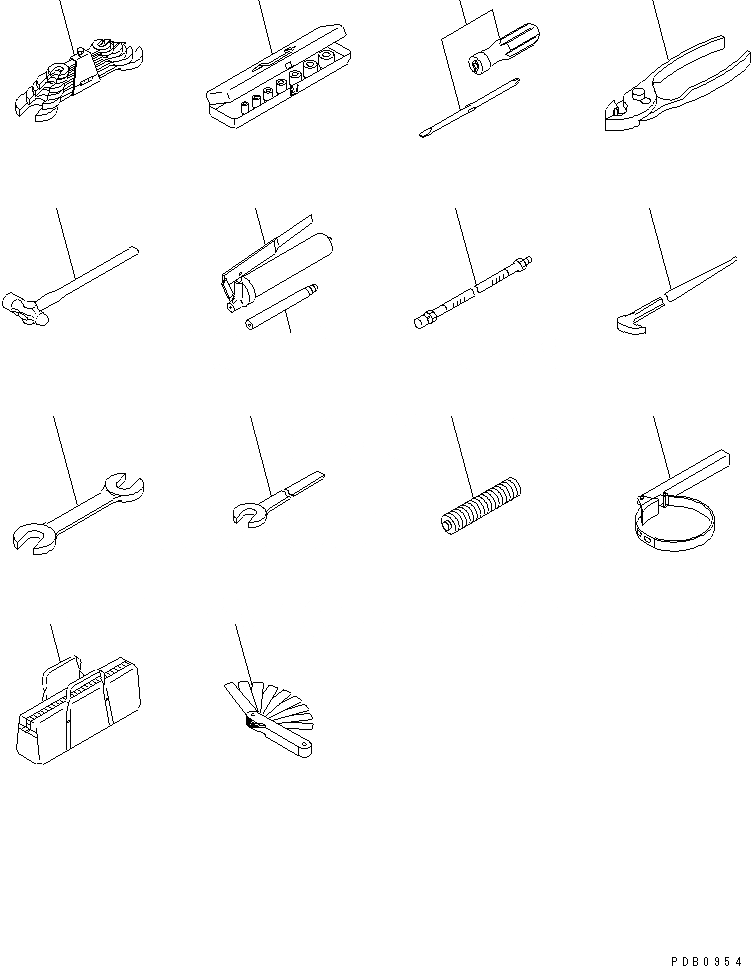 PDB0954