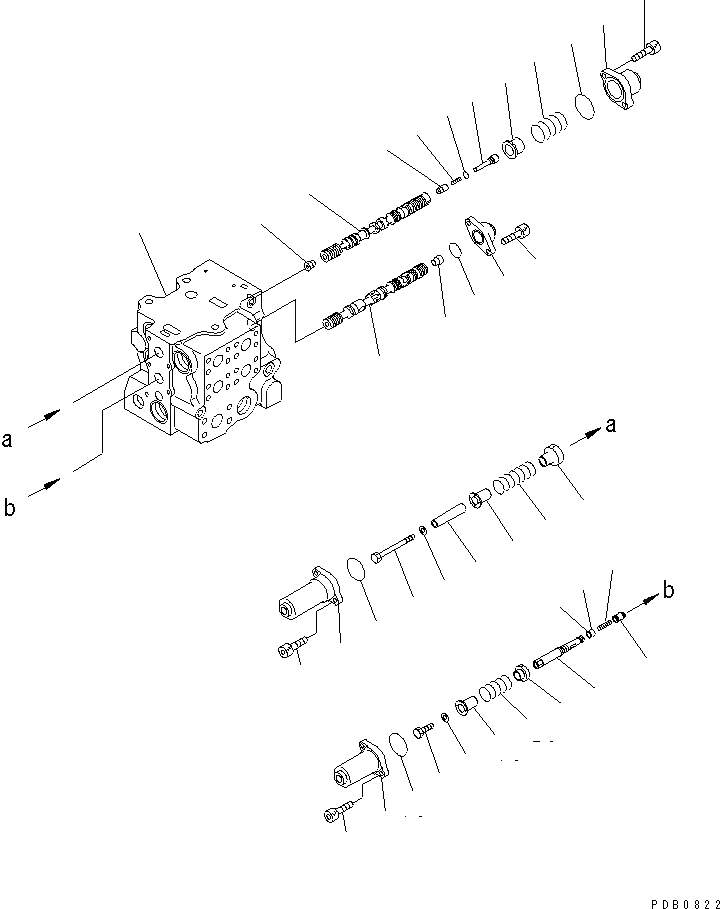 a

b

a

b

PDB0822