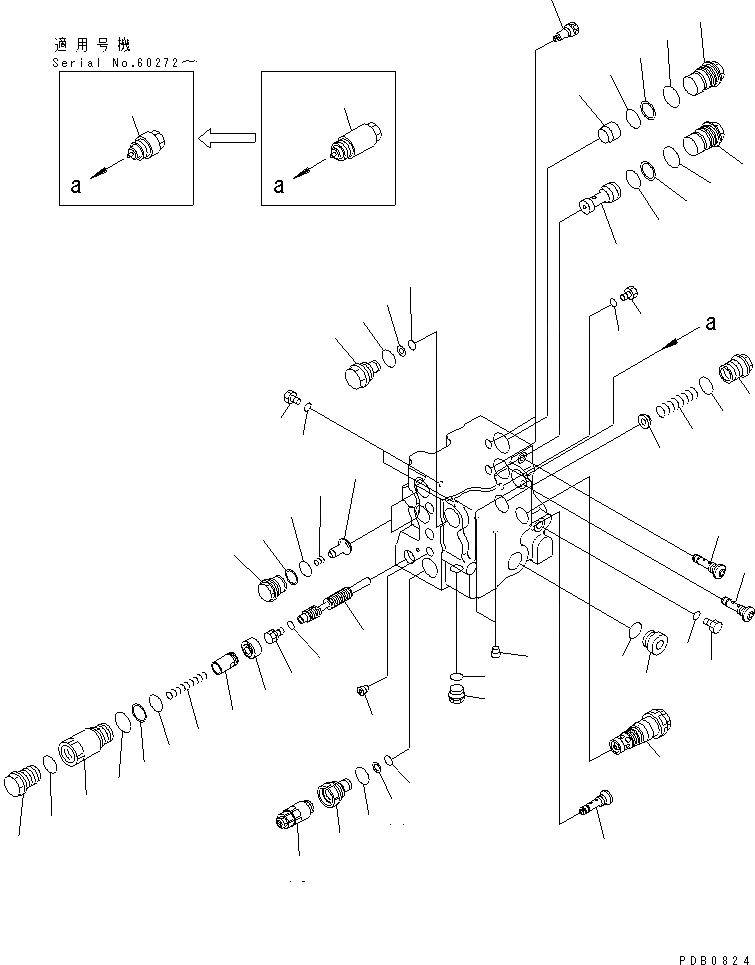 適用号機
Serial No.60272～

a

a

a

PDB0824