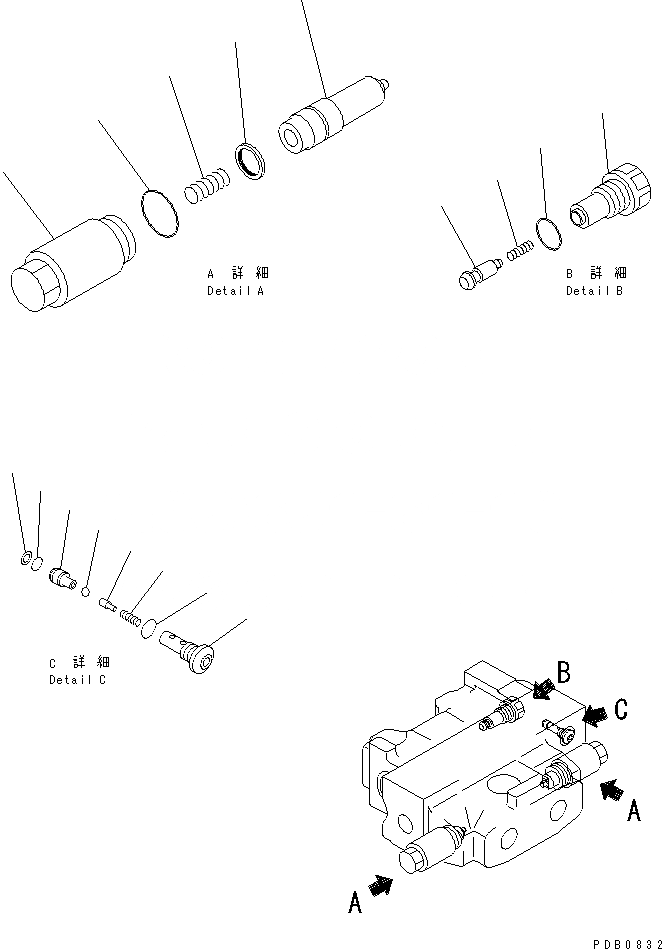 A 詳 細
Detail A

B 詳 細
Detail B

C 詳 細
Detail C

B

C

A

A

PDB0832