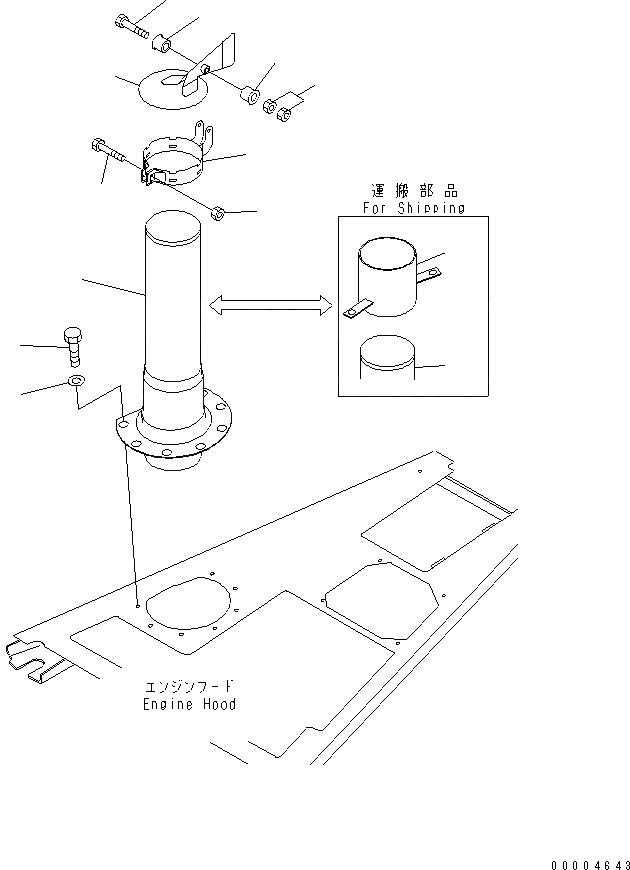 運搬部品
For Shipping

エンジンフード
Engine Hood

00004643