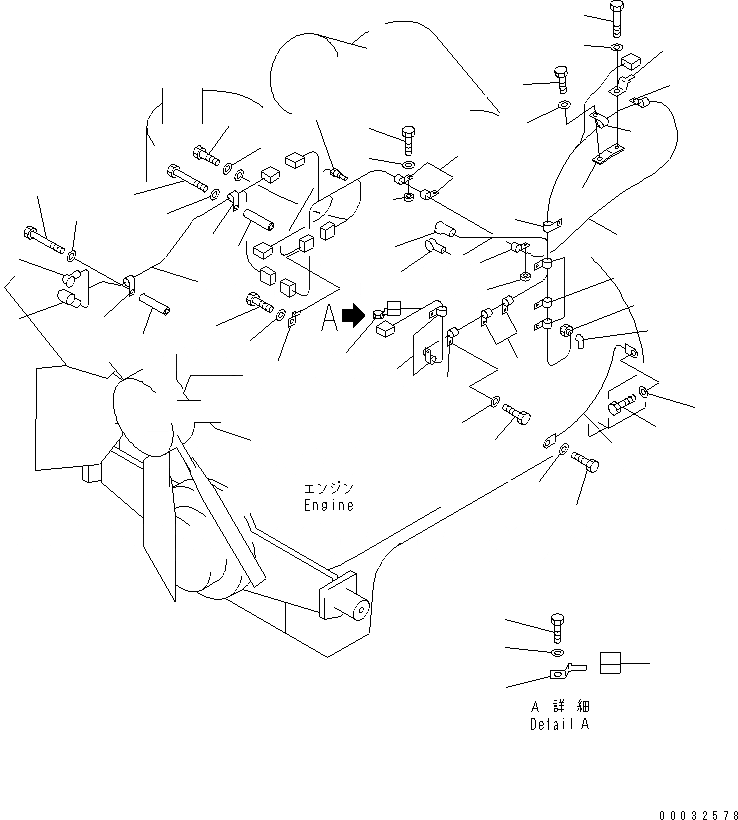 A

エンジン
Engine

A 詳細
Detail A

00032578