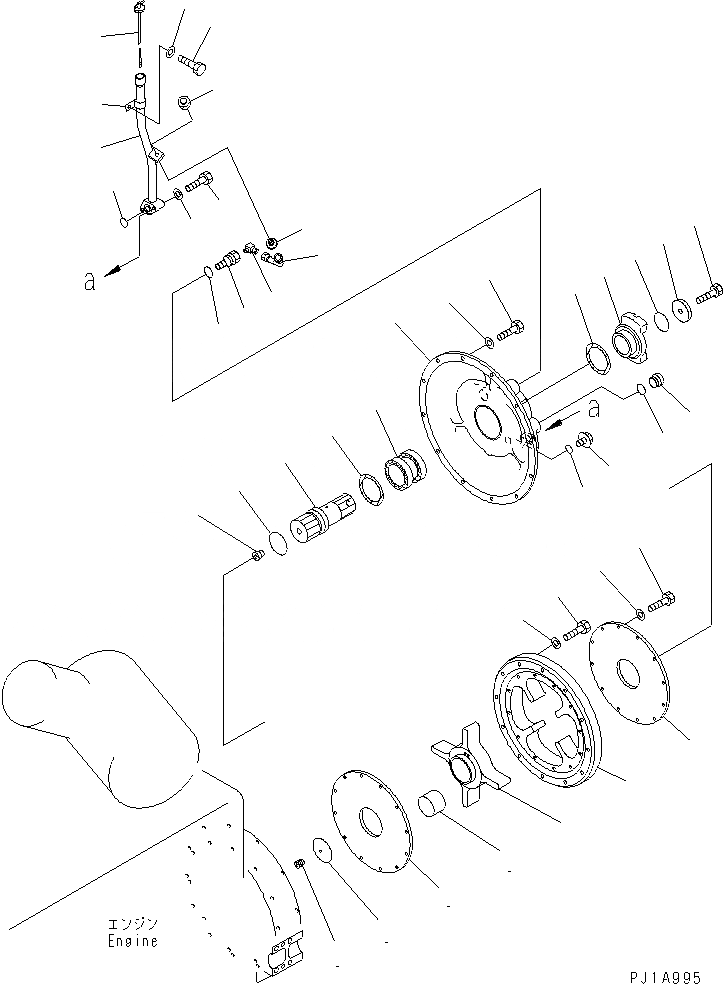 a

a

エンジン
Engine

PJ1A995