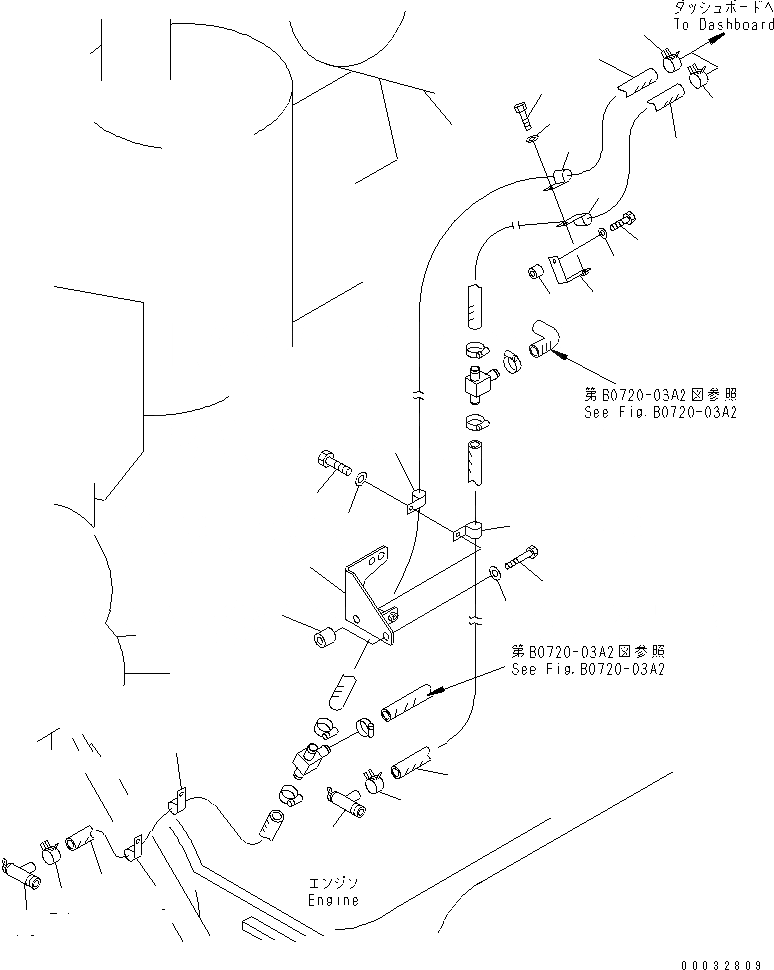 ダッシュボードへ
To Dashboard

第B0720-03A2図参照
See Fig.B0720-03A2

第B0720-03A2図参照
See Fig.B0720-03A2

エンジン
Engine

00032809