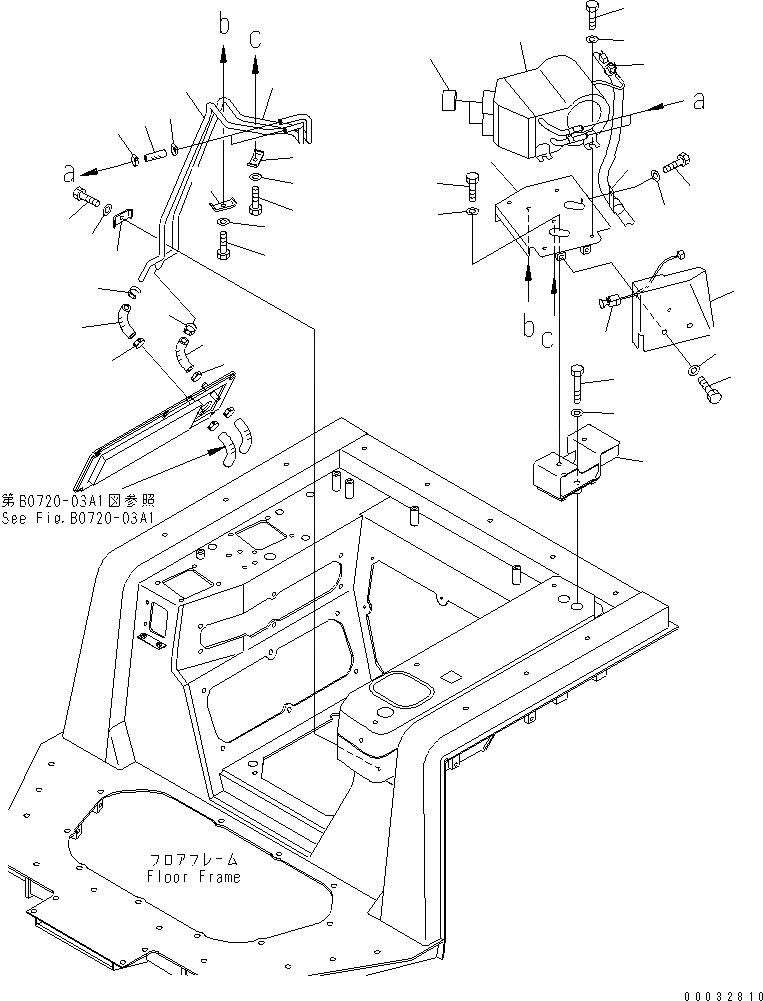 b
c
a
a
b
c
第B0720-03A1図参照
See Fig.B0720-03A1
フロアフレーム
Floor Frame
00032810