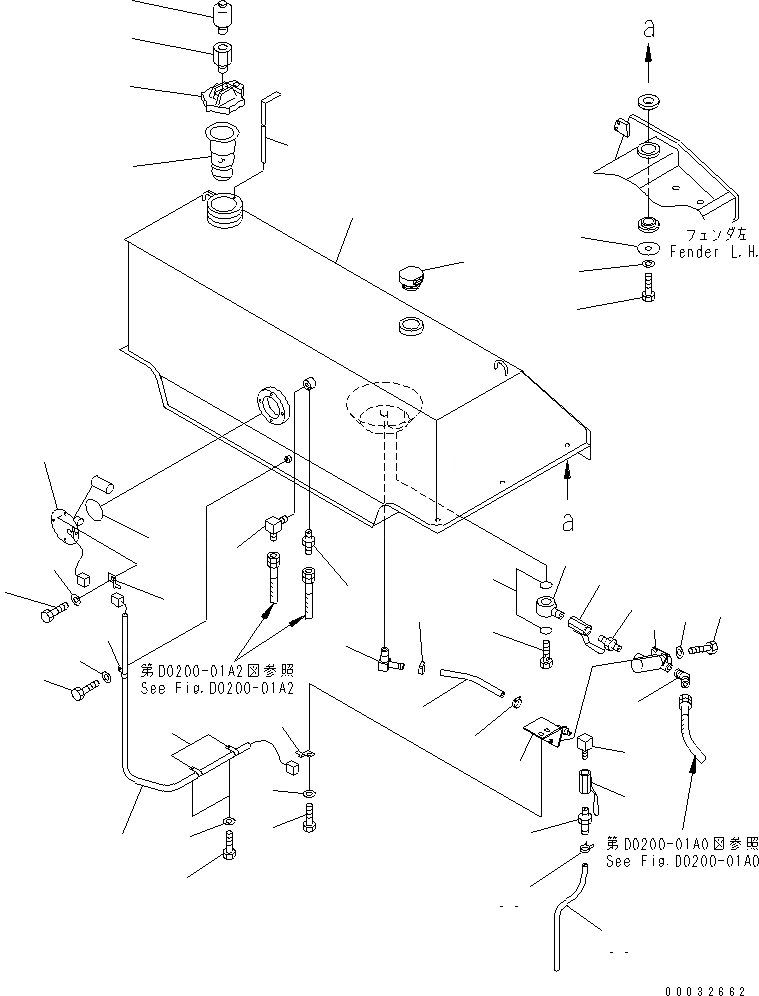 a

フェンダ左
Fender L.H.

a

第D0200-01A2図参照
See Fig.D0200-01A2

第D0200-01A0図参照
See Fig.D0200-01A0

00032662