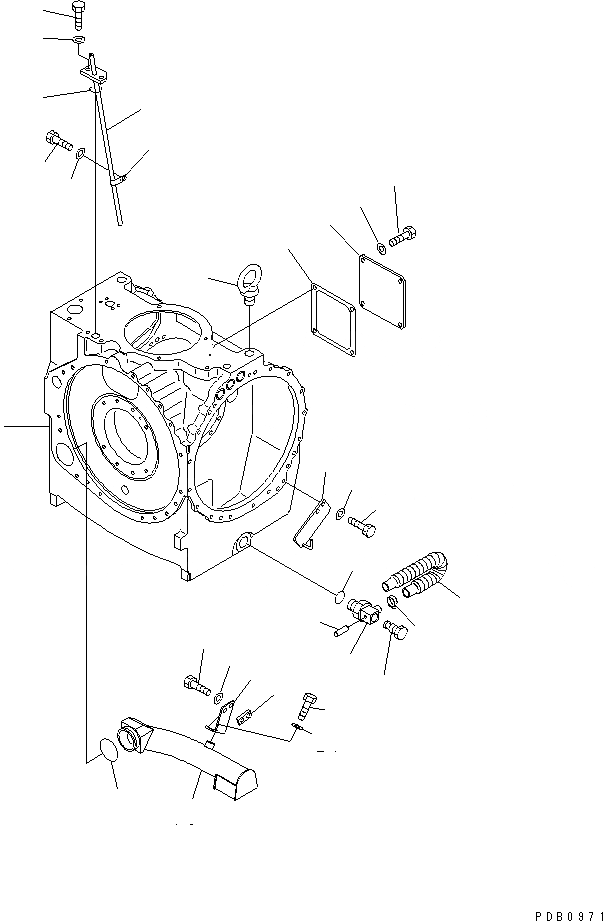 PDB0971