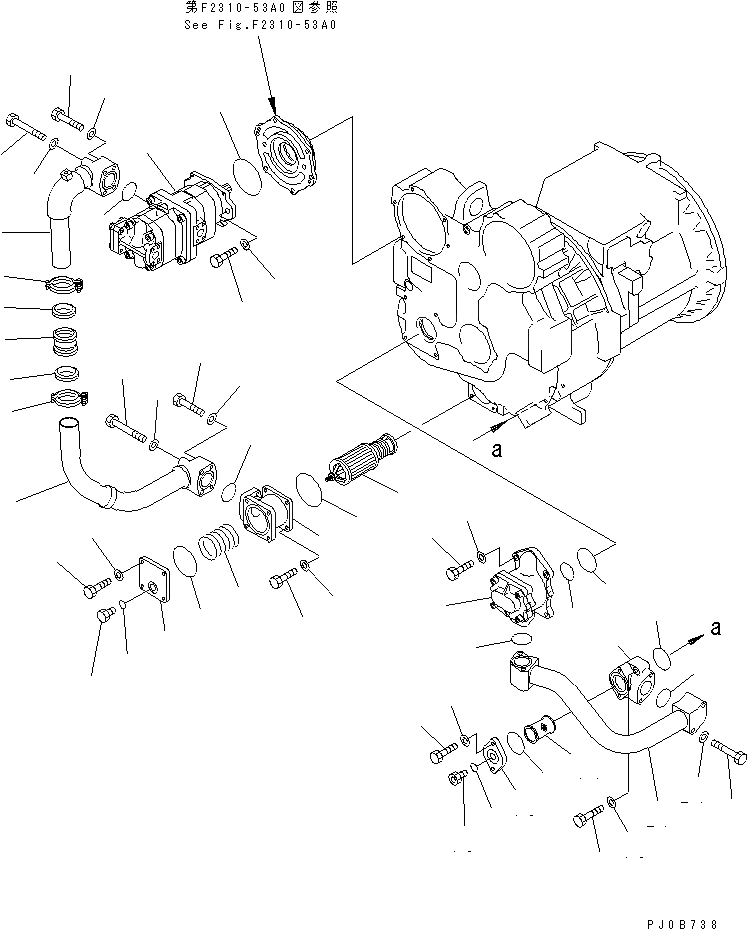 第F2310-53A0図参照
See Fig.F2310-53A0

a

a

PJ0B738