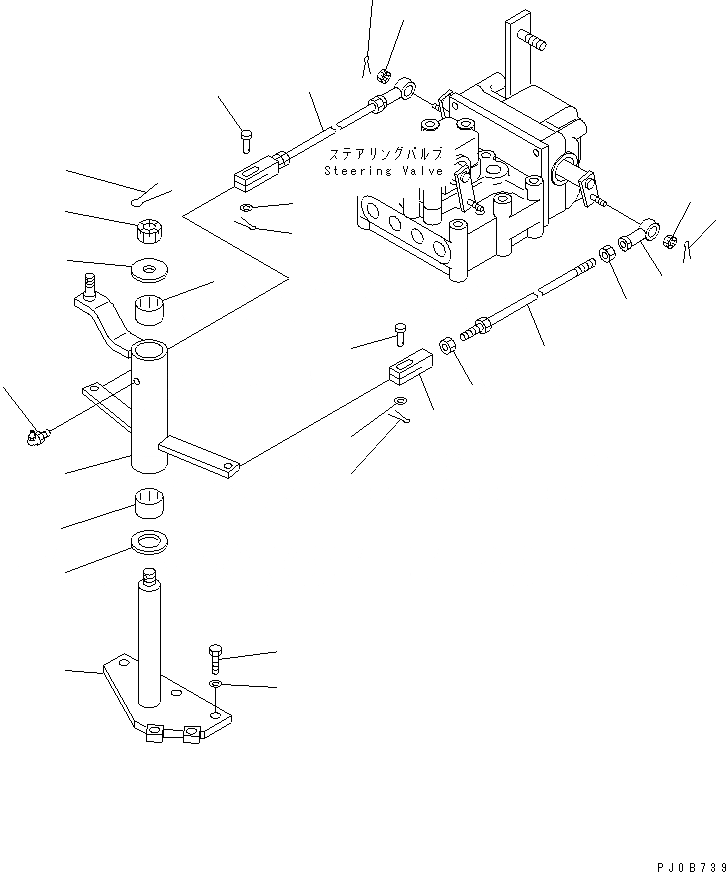 ステアリングバルブ
Steering Valve

PJ0B739