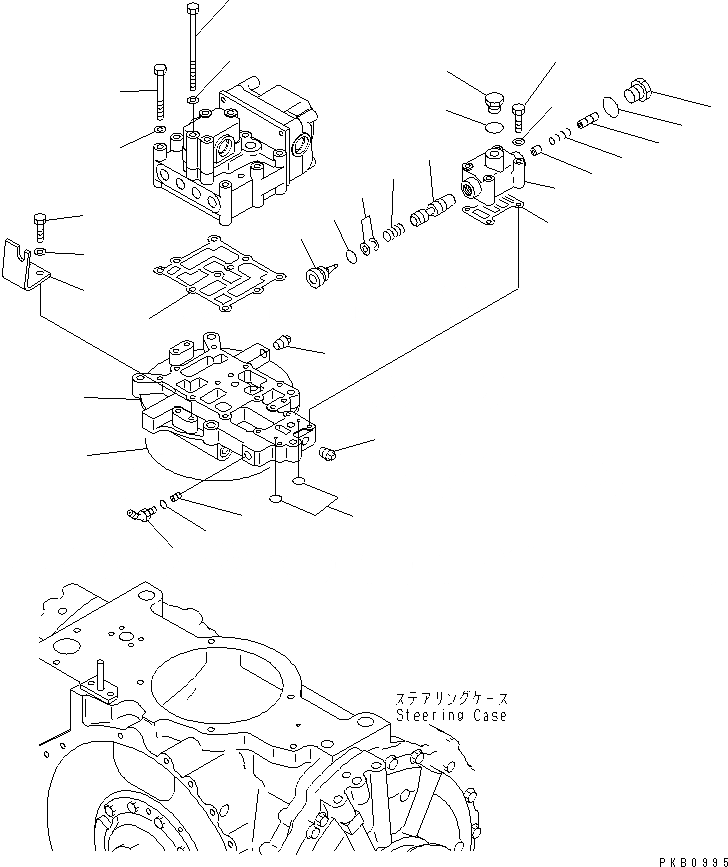 ステアリングケース
Steering Case

PKB0995