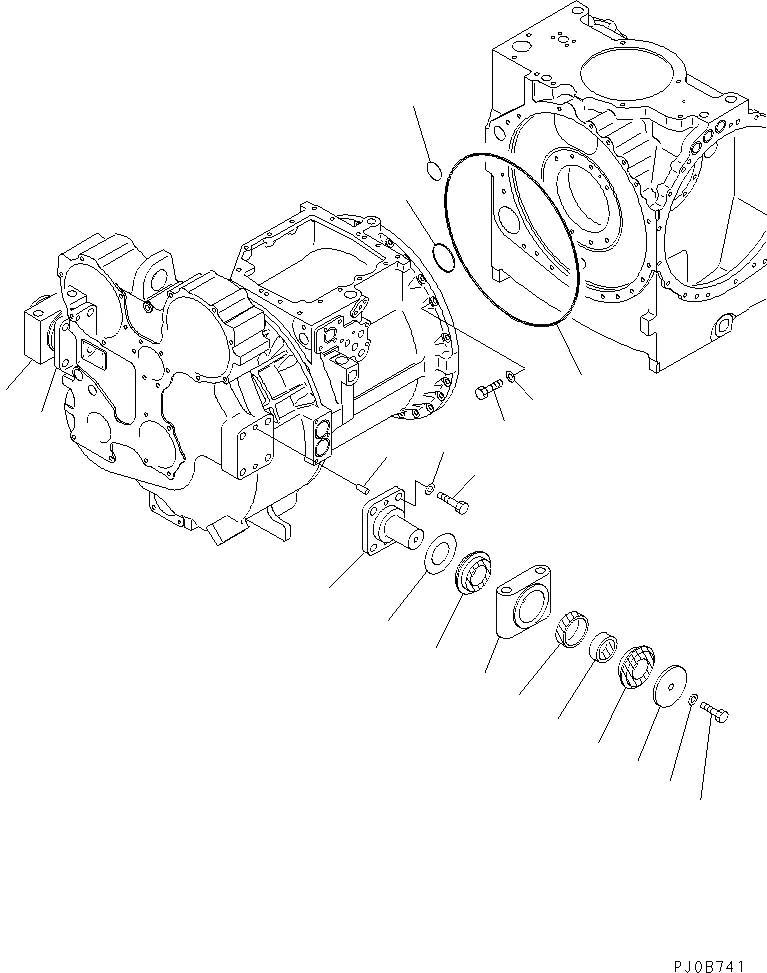 PJ0B741