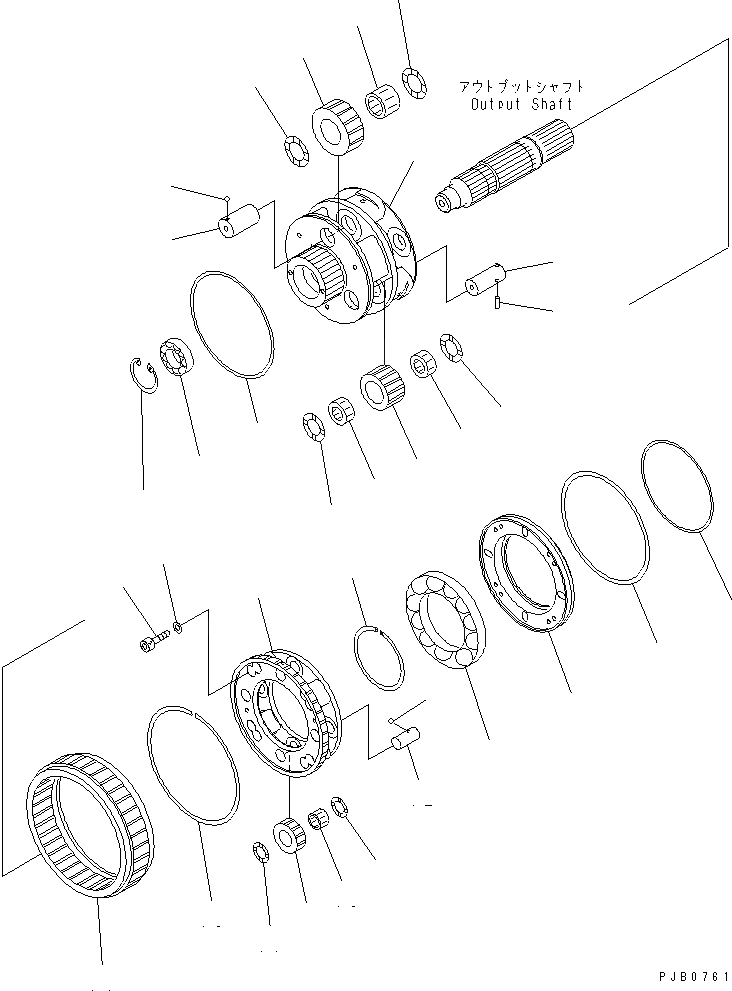 アウトプットシャフト
Output Shaft

PJB0761