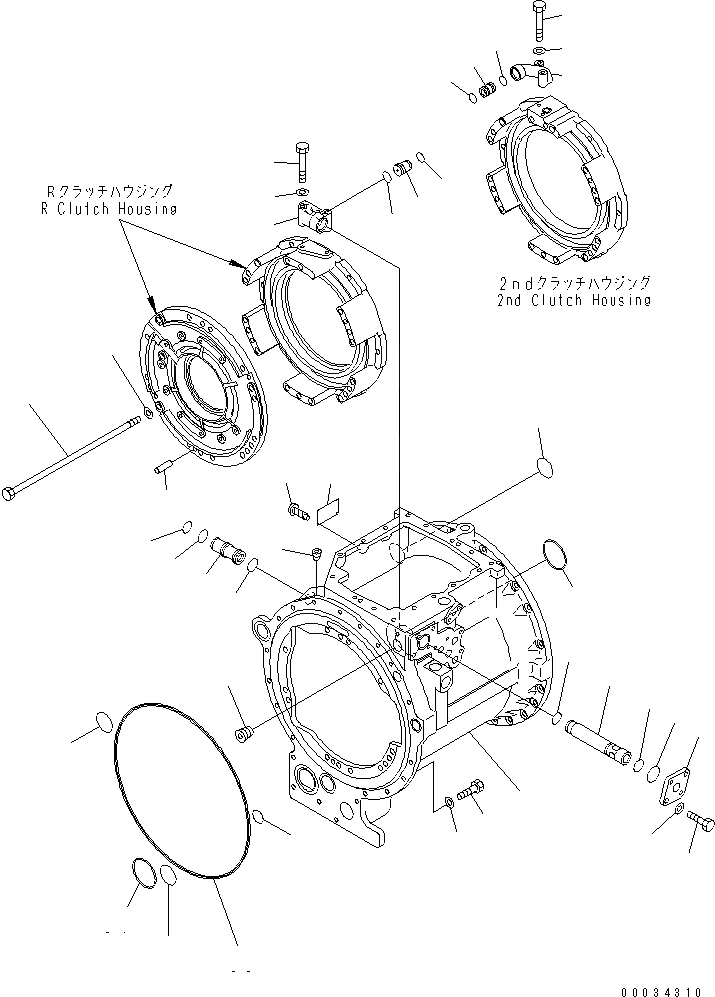 Rクラッチハウジング
R Clutch Housing

2ndクラッチハウジング
2nd Clutch Housing

00034310