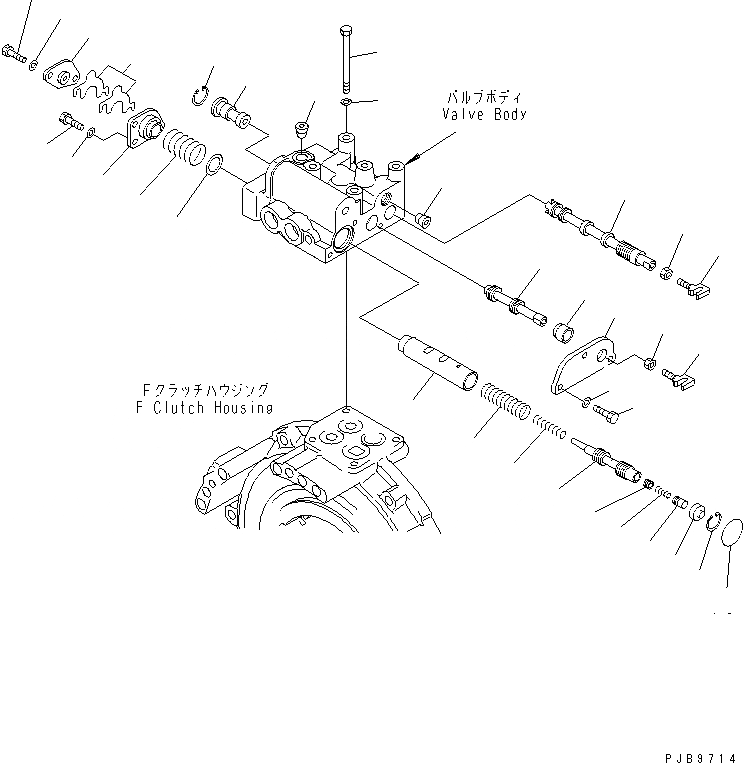 バルブボディ
Valve Body

Fクラッチハウジング
F Clutch Housing

PJB9714