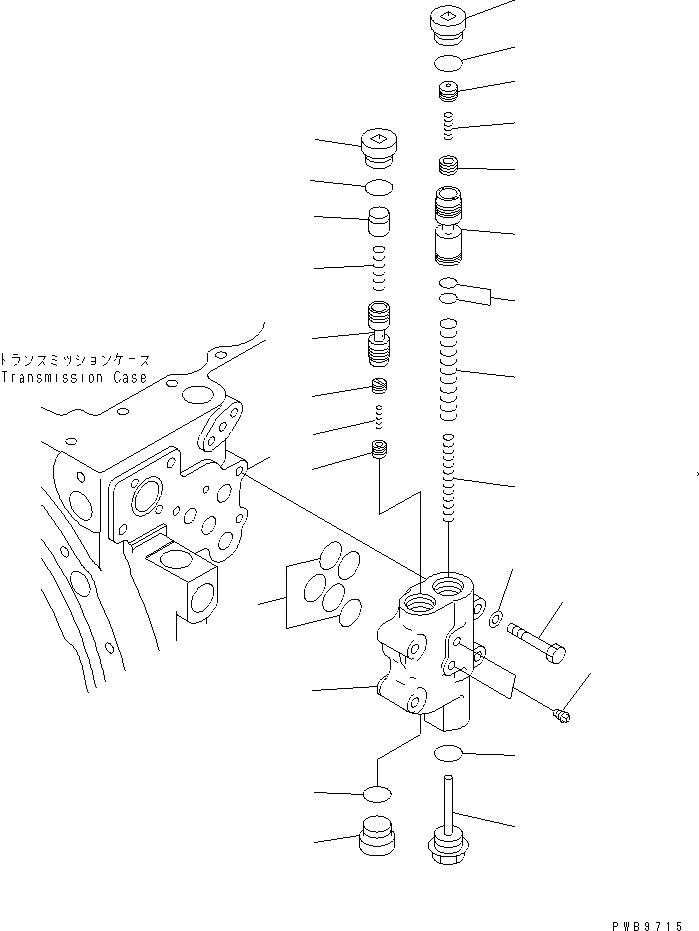 トランスミッションケース
Transmission Case

PWB9715