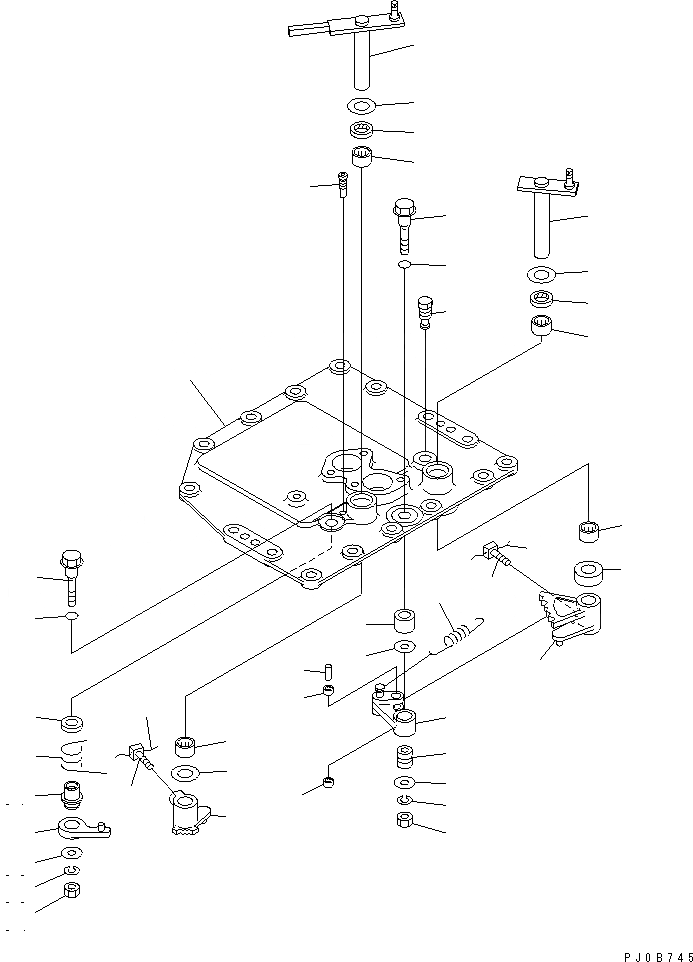 PJ0B745