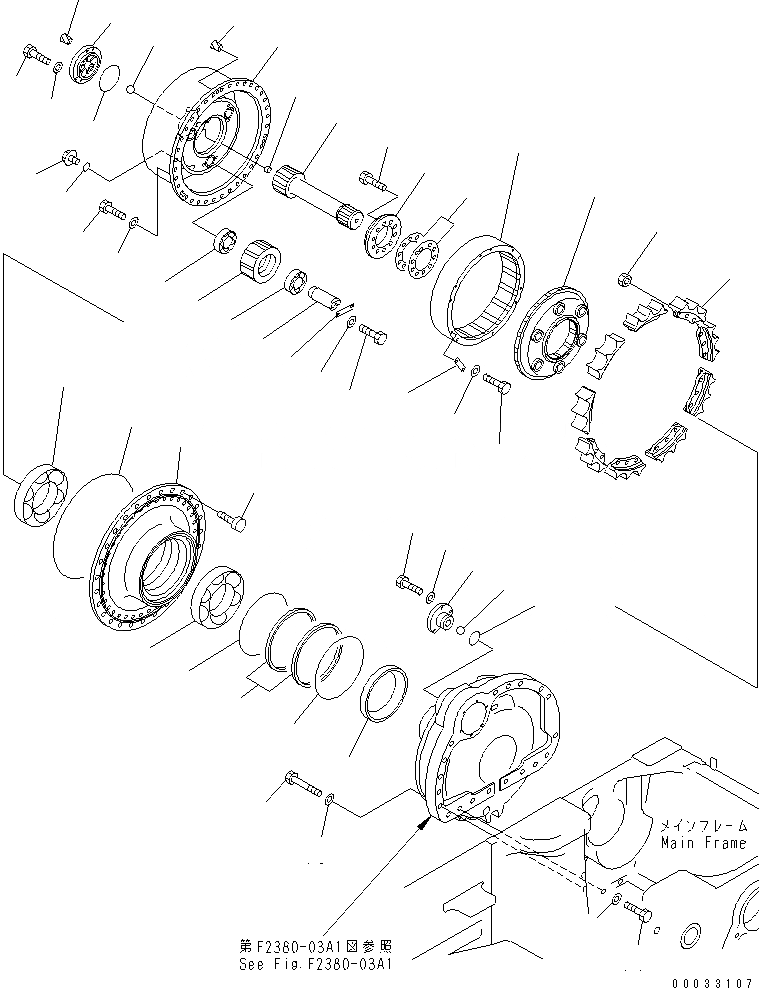 メインフレーム
Main Frame

第F2360-03A1図参照
See Fig.F2360-03A1

00033107