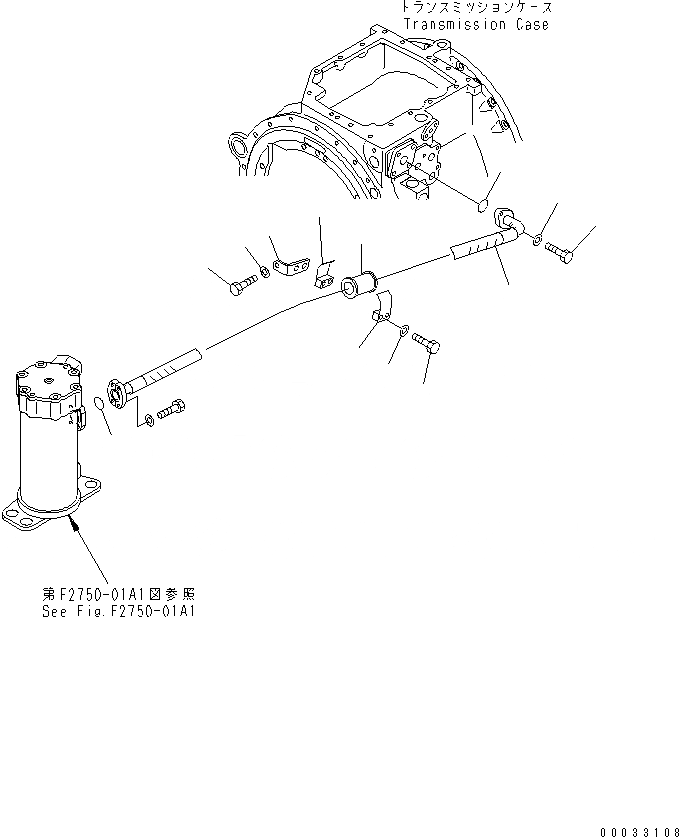 トランスミッションケース
Transmission Case

第F2750-01A1図参照
See Fig.F2750-01A1

00033108