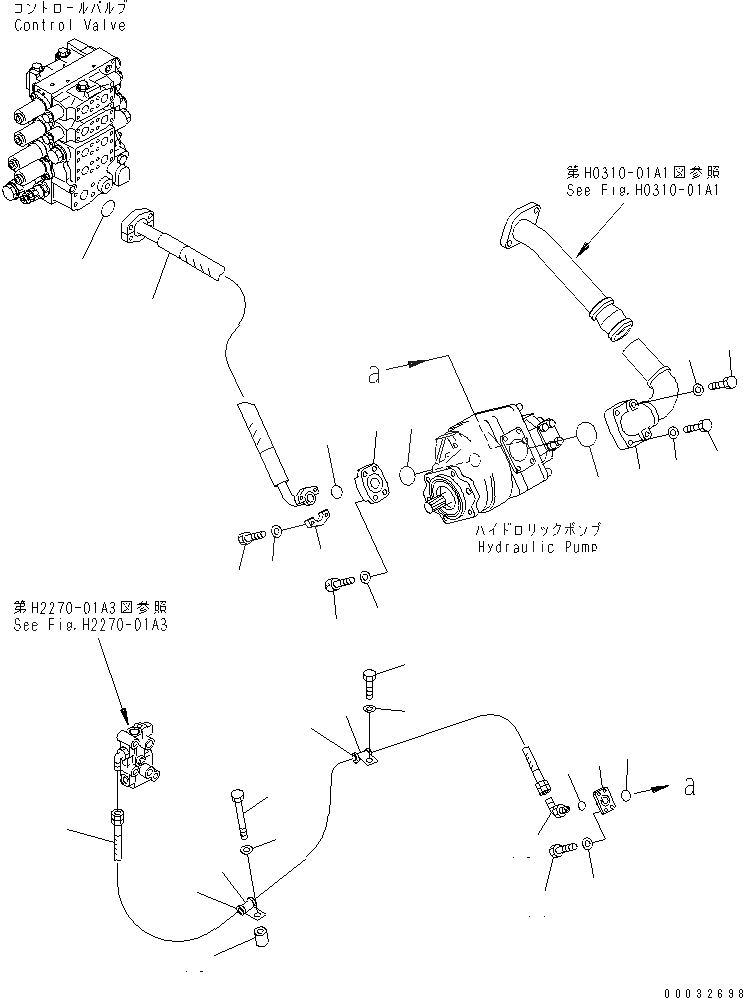 コントロールバルブ
Control Valve

第H0310-01A1図参照
See Fig.H0310-01A1

a

ハイドロリックポンプ
Hydraulic Pump

第H2270-01A3図参照
See Fig.H2270-01A3

a

00032698