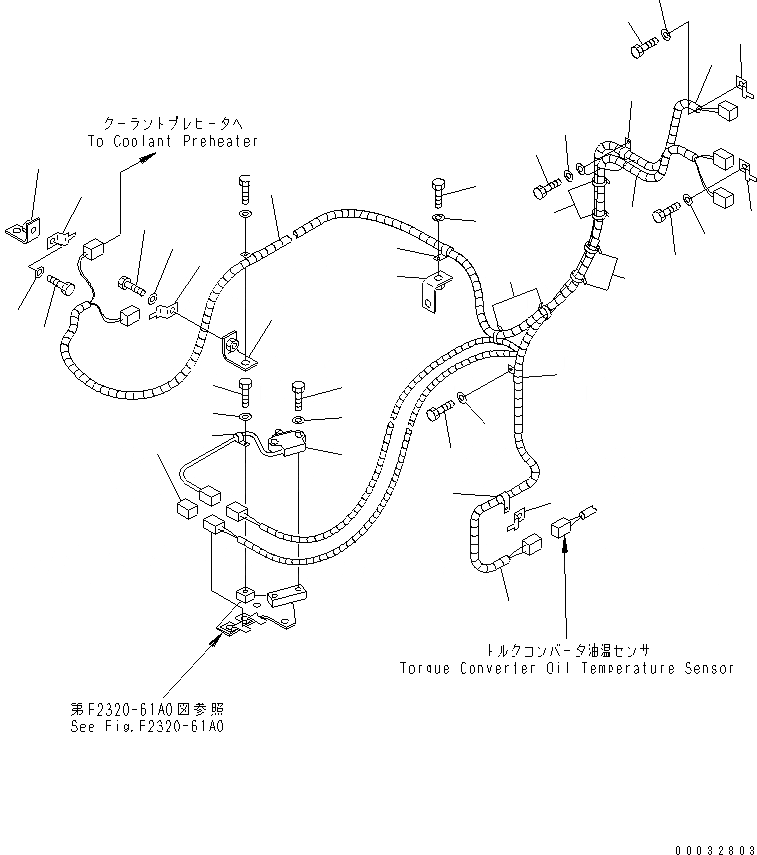 クーラントプレヒータへ
To Coolant Preheater

トルクコンバータ油温センサ
Torque Converter Oil Temperature Sensor

第F2320-61A0図参照
See Fig.F2320-61A0

00032803