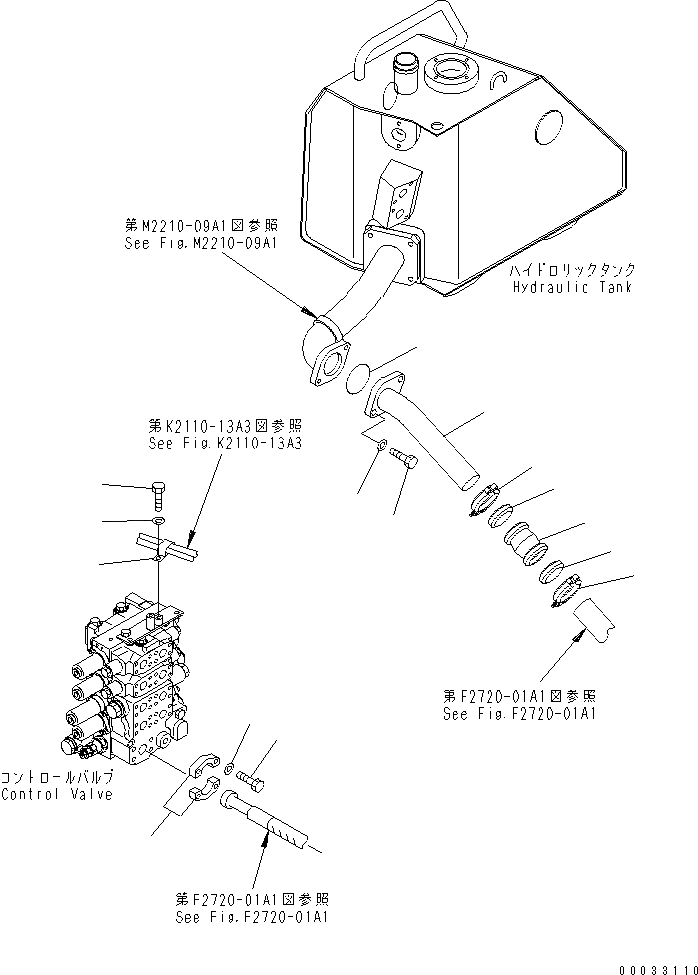 第M2210-09A1図参照
See Fig.M2210-09A1

ハイドロリックタンク
Hydraulic Tank

第K2110-13A3図参照
See Fig.K2110-13A3

第F2720-01A1図参照
See Fig.F2720-01A1

コントロールバルブ
Control Valve

第F2720-01A1図参照
See Fig.F2720-01A1

00033110