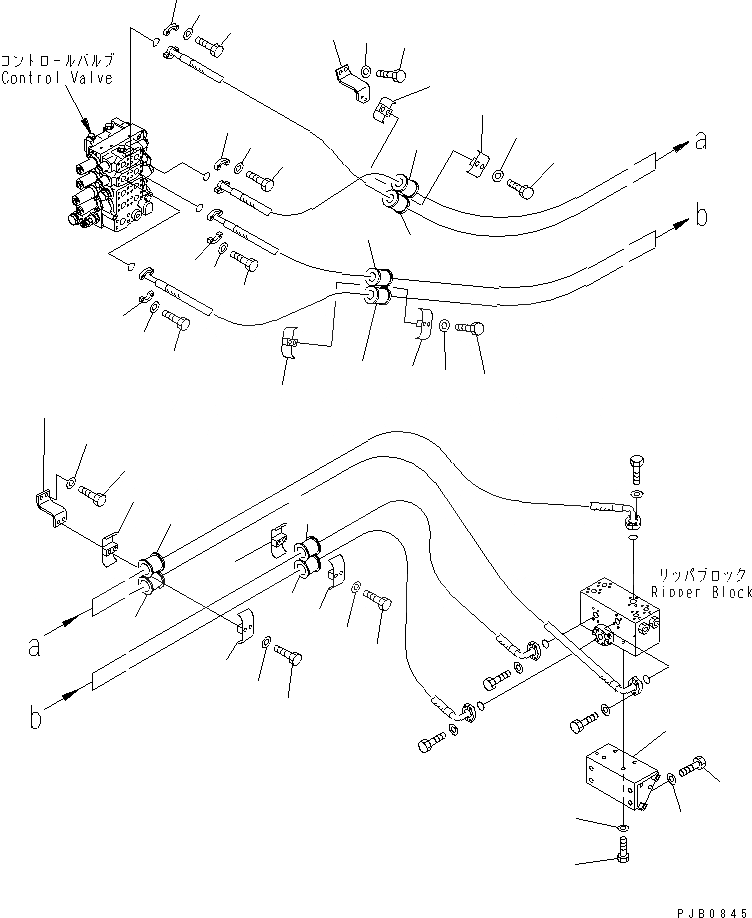 コントロールバルブ
Control Valve

a

b

a

b

リッパブロック
Ripper Block

PJB0845