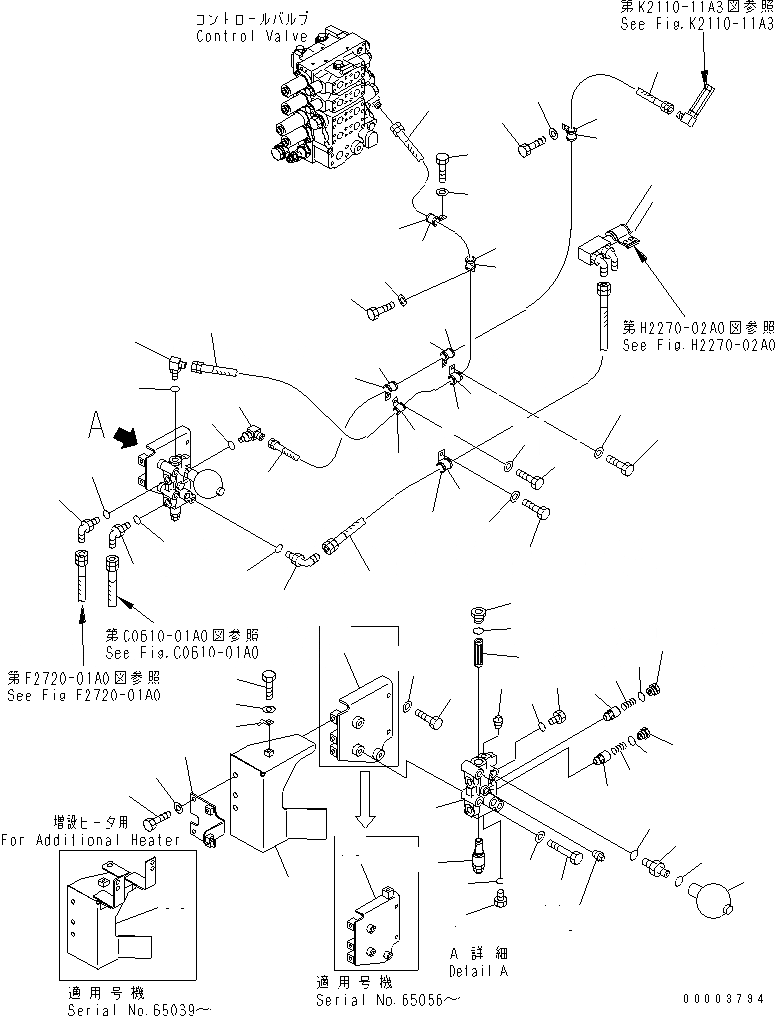 コントロールバルブ
Control Valve

第K2110-11A3図参照
See Fig.K2110-11A3

第H2270-02A0図参照
See Fig.H2270-02A0

A

第C0610-01A0図参照
See Fig.C0610-01A0

第F2720-01A0図参照
See Fig F2720-01A0

増設ヒータ用
For Additional Heater

適用号機
Serial No.65039～

適用号機
Serial No.65056～

A 詳細
Detail A

00003794