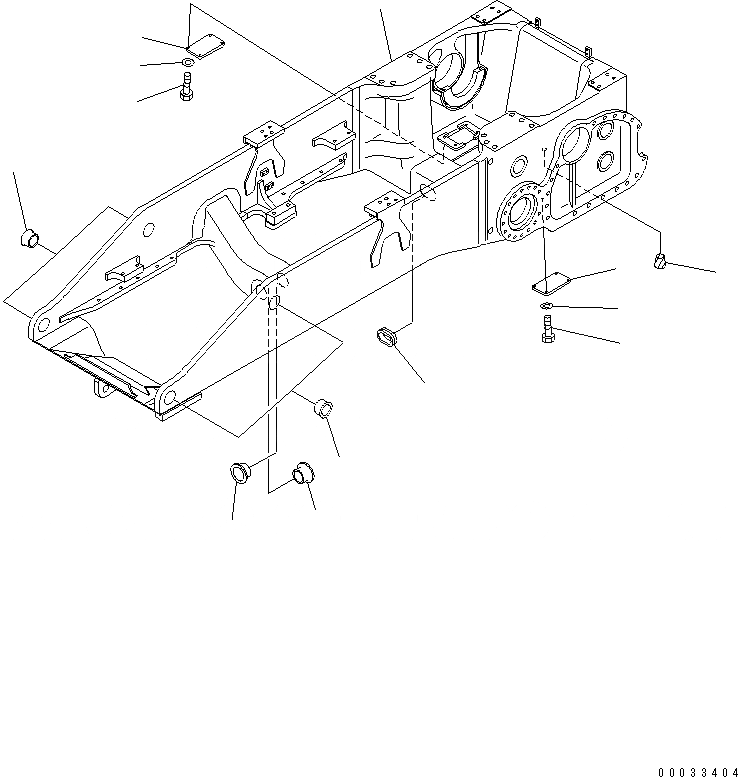 00033404