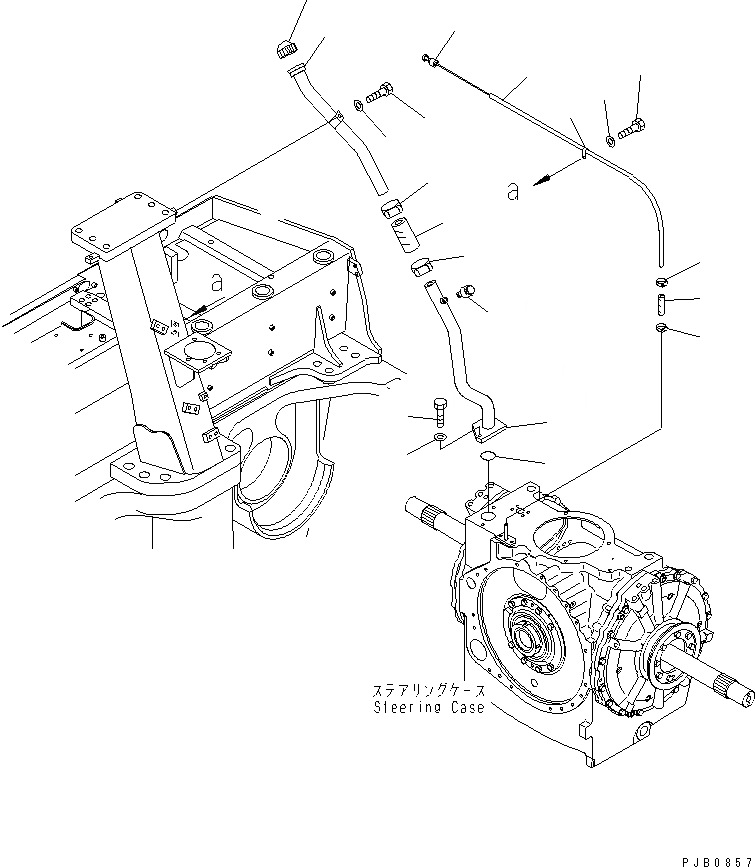 a

a

ステアリングケース
Steering Case

PJB0857