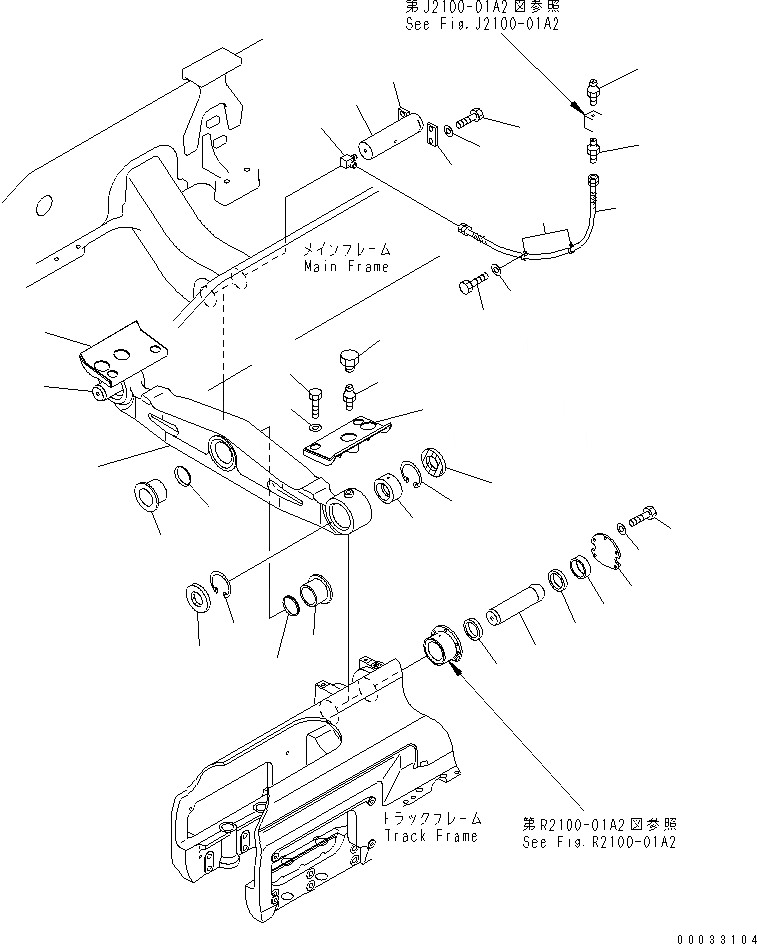 第J2100-01A2図参照
See Fig.J2100-01A2

メインフレーム
Main Frame

トラックフレーム
Track Frame

第R2100-01A2図参照
See Fig.R2100-01A2

00033104