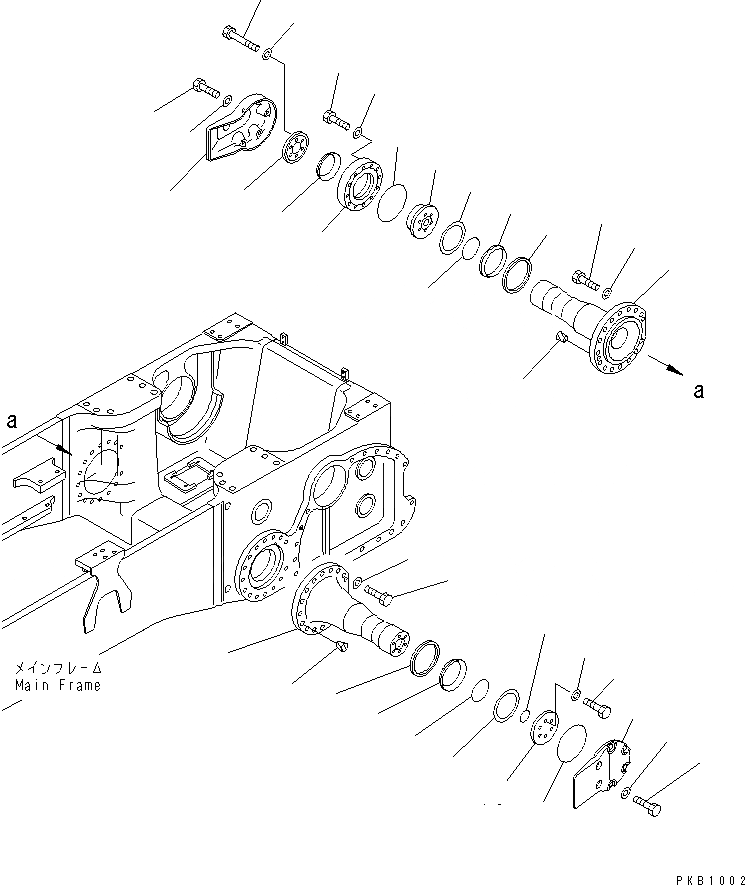 a

a

メインフレーム
Main Frame

PKB1002