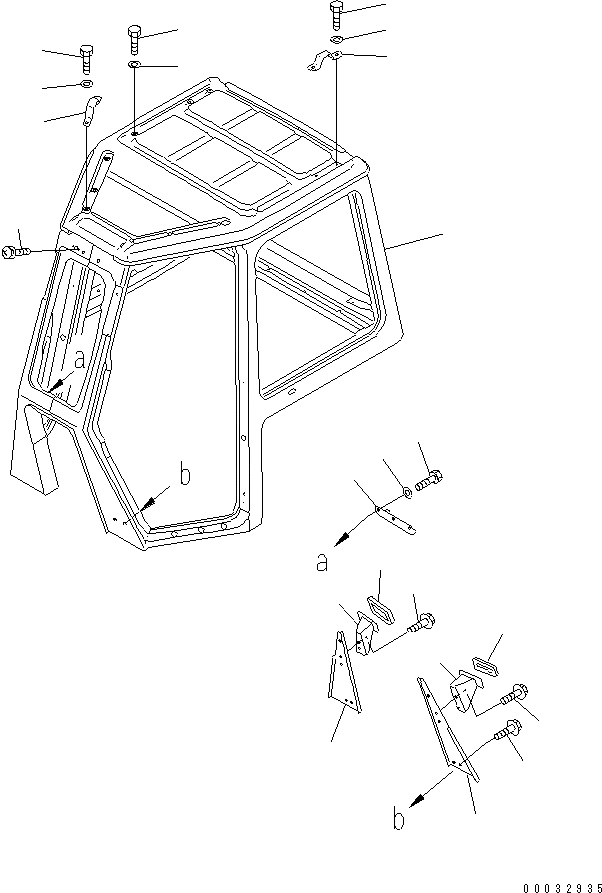 a

b

a

b

00032935