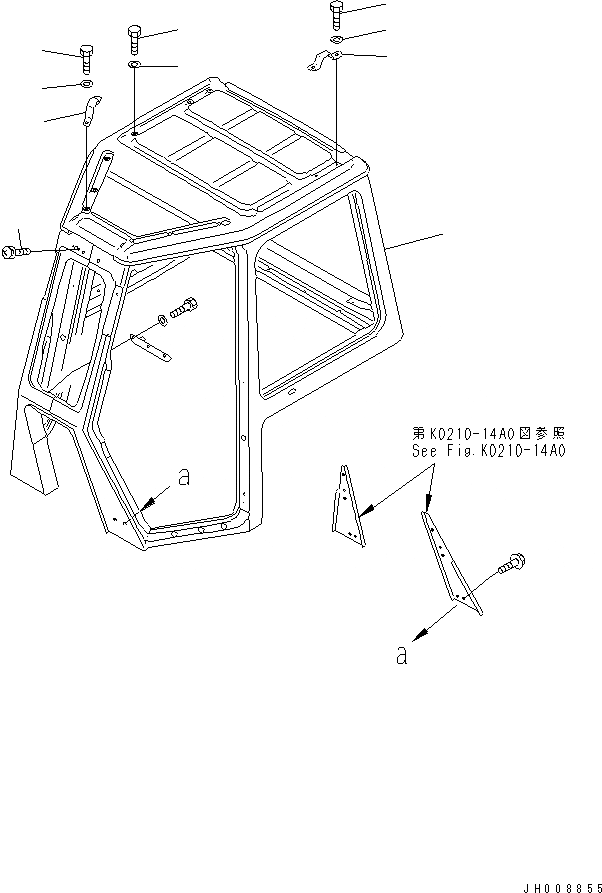 a

第K0210-14A0図参照
See Fig.K0210-14A0

a

JH008855