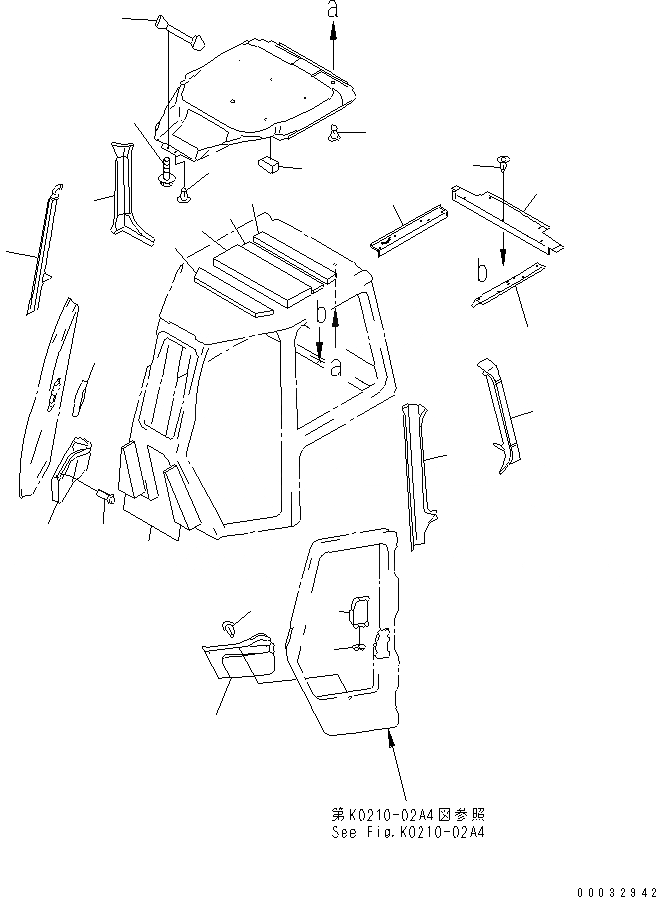 a

b

b
a

第K0210-02A4図参照
See Fig.K0210-02A4

00032942