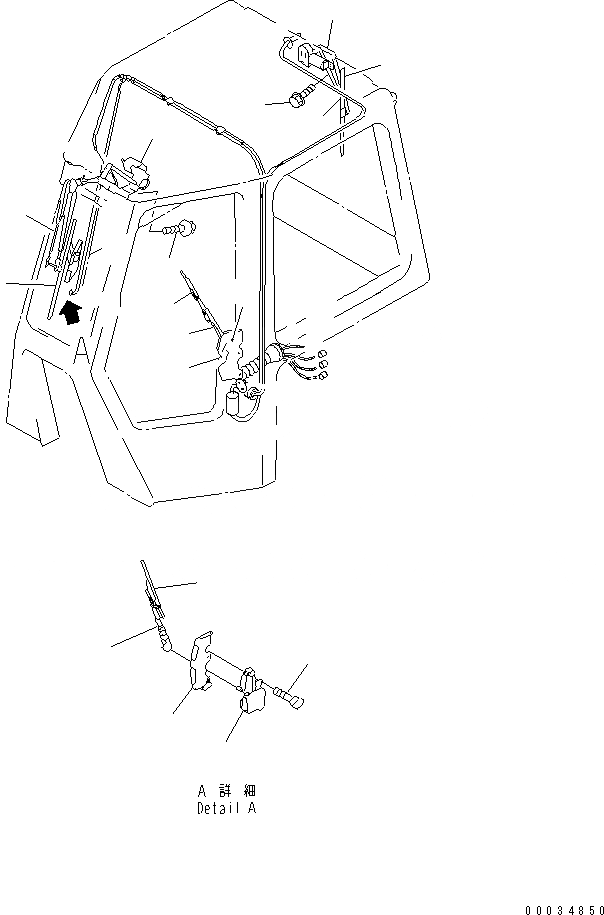 A

A 詳 細
Detail A

00034850