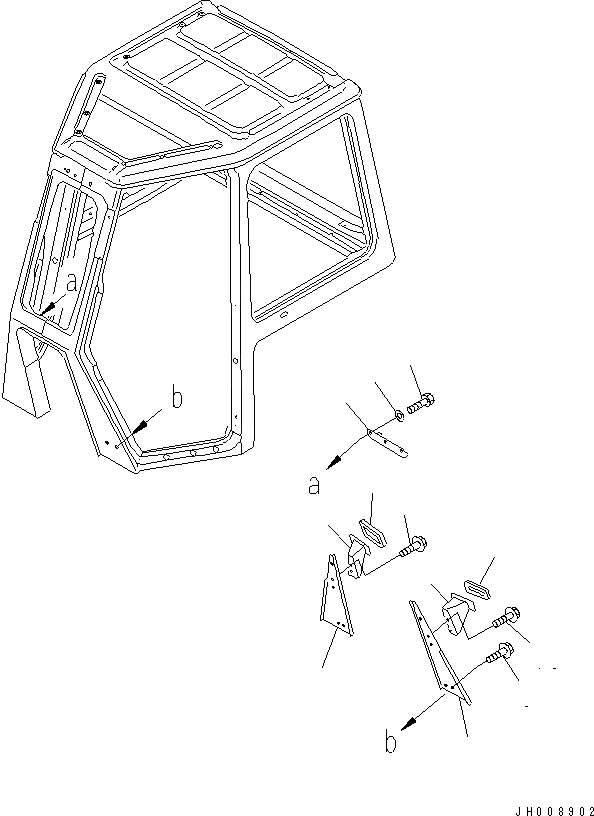 a
b
a
b
JH008902