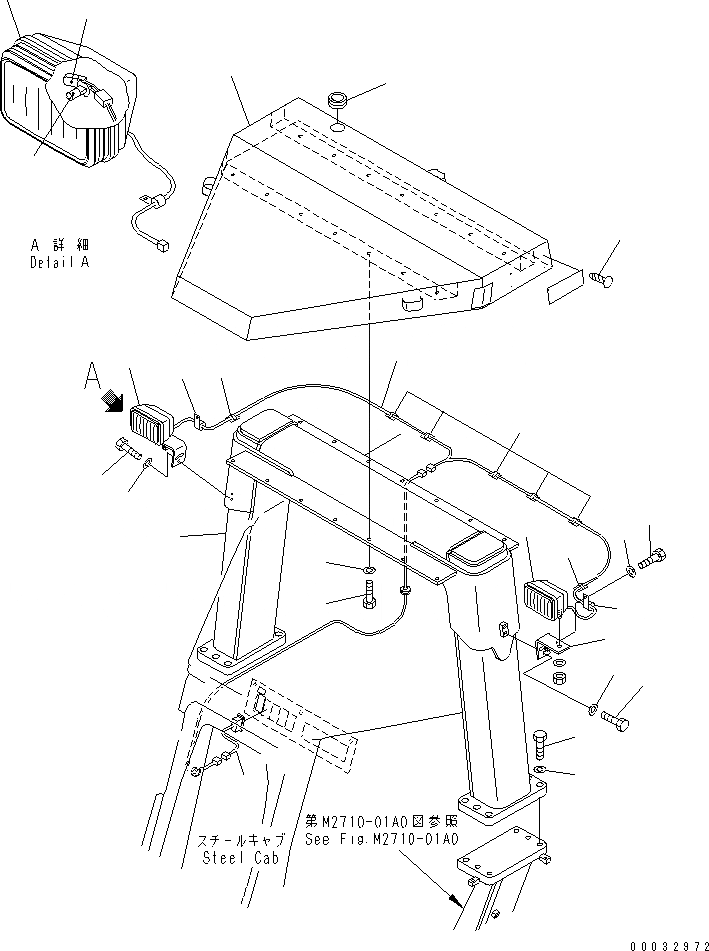 A 詳細
Detail A

A

スチールキャブ
Steel Cab

第M2710-01A0図参照
See Fig.M2710-01A0

00032972