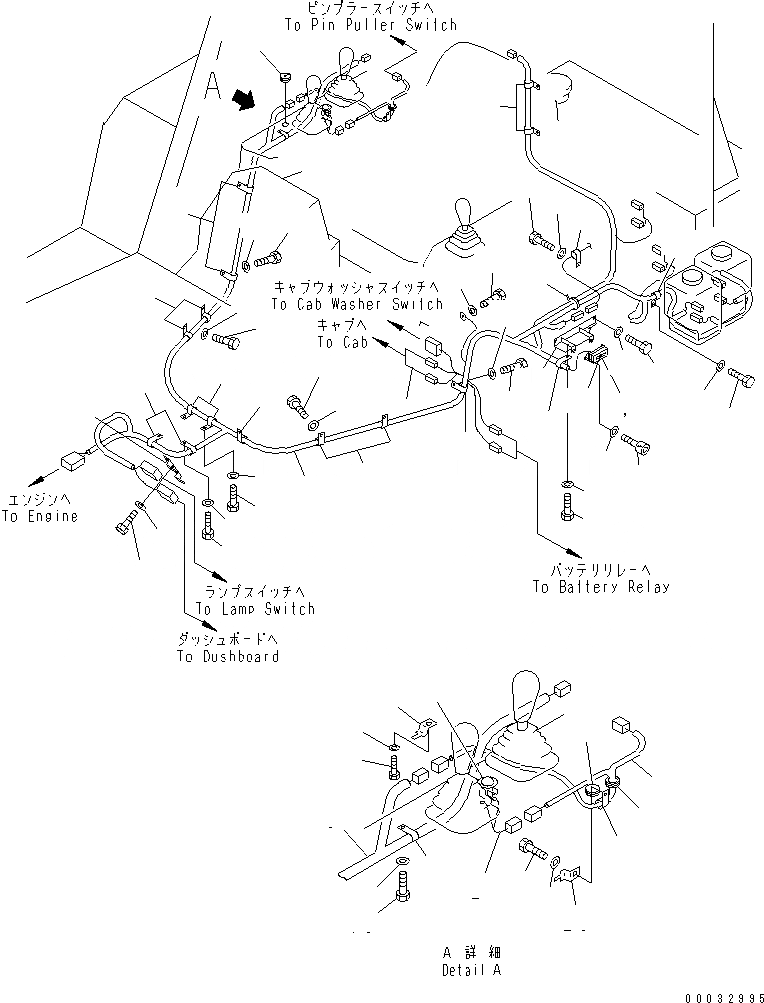 ピンプラースイッチへ
To Pin Puller Switch

A

キャブウォッシャスイッチへ
To Cab Washer Switch

キャブへ
To Cab

エンジンへ
To Engine

バッテリリレーへ
To Battery Relay

ランプスイッチへ
To Lamp Switch

ダッシュボードへ
To Dushboard

A 詳細
Detail A

00032995