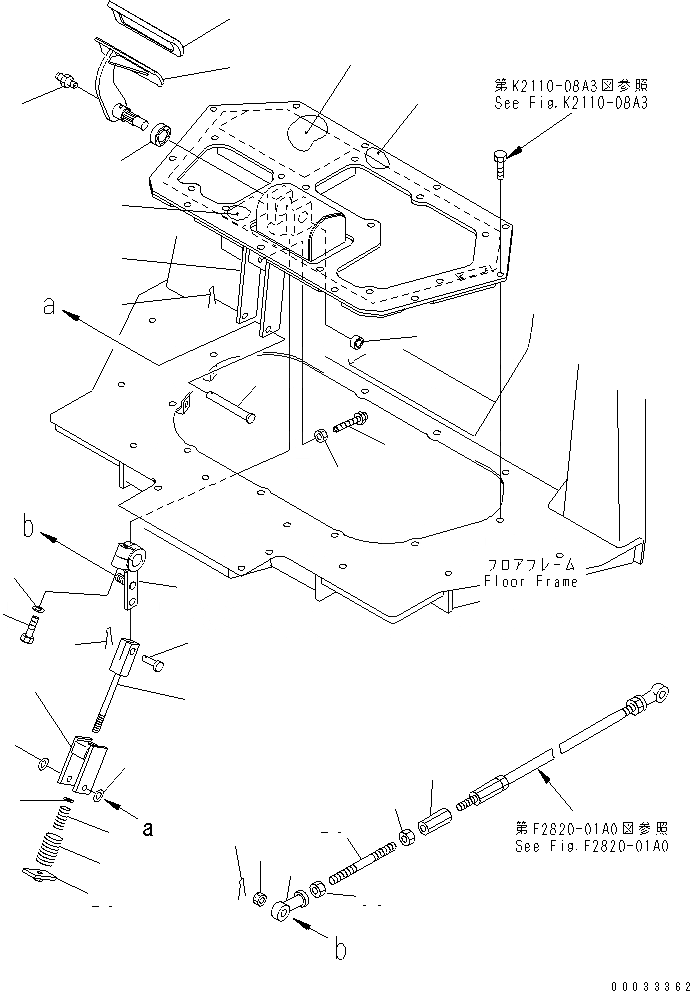 第K2110-08A3図参照
See Fig.K2110-08A3

a

b

フロアフレーム
Floor Frame

a

第F2820-01A0図参照
See Fig.F2820-01A0

b

00033362