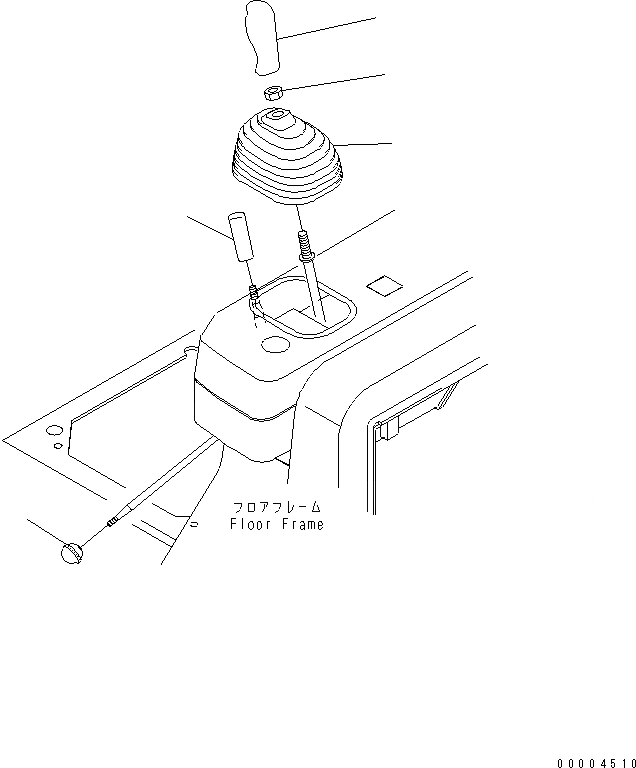 フロアフレーム
Floor Frame

00004510