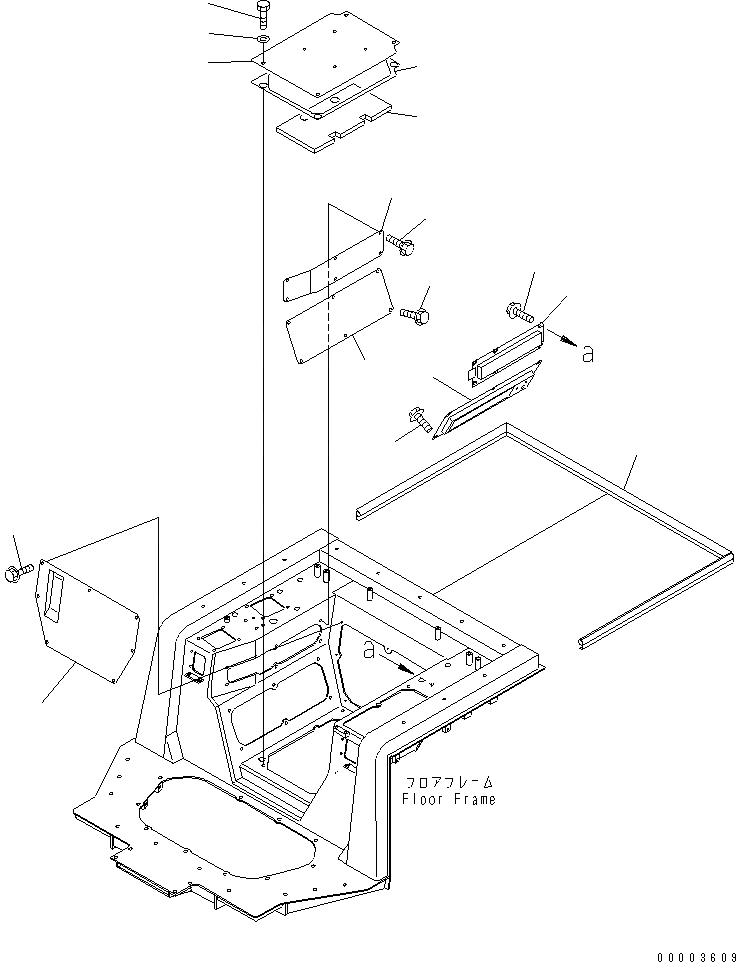 a

a

フロアフレーム
Floor Frame

00003609