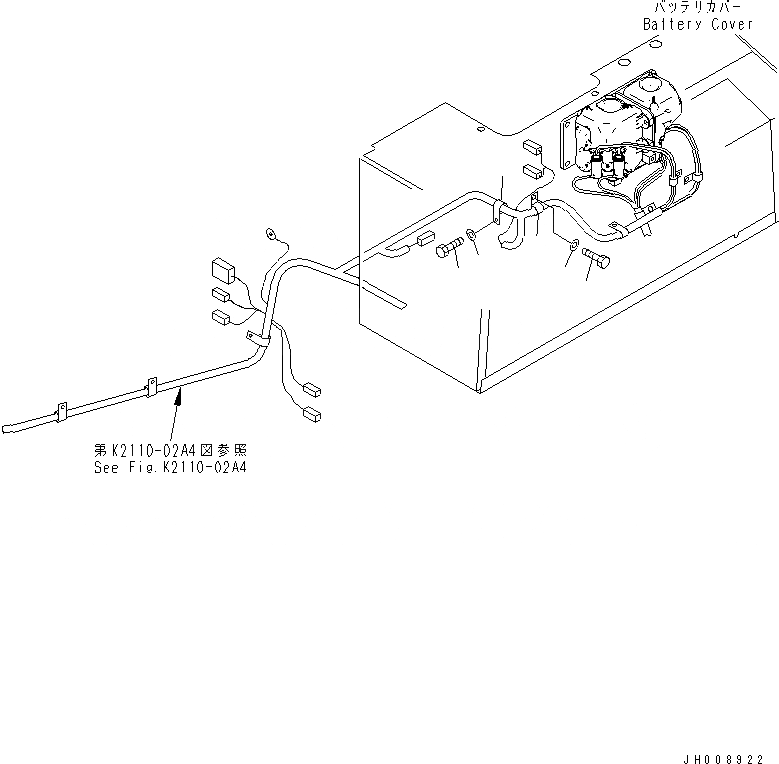 バッテリカバー
Battery Cover

第K2110-02A4図参照
See Fig.K2110-02A4

JH008922