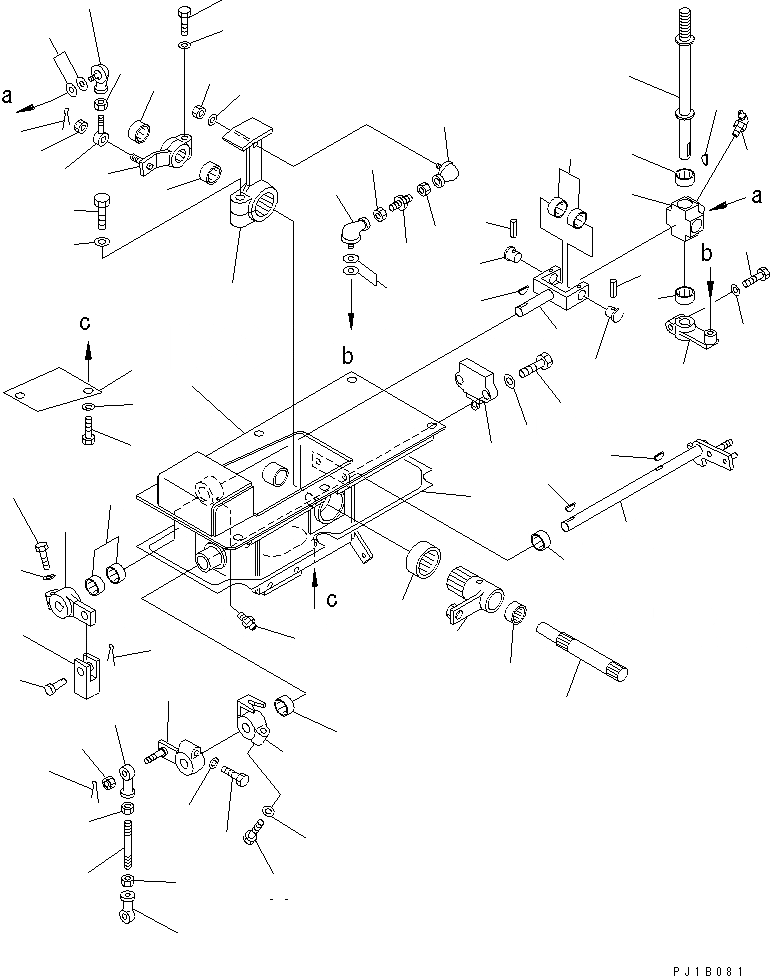 a
a
b
b
c
c
PJ1B081