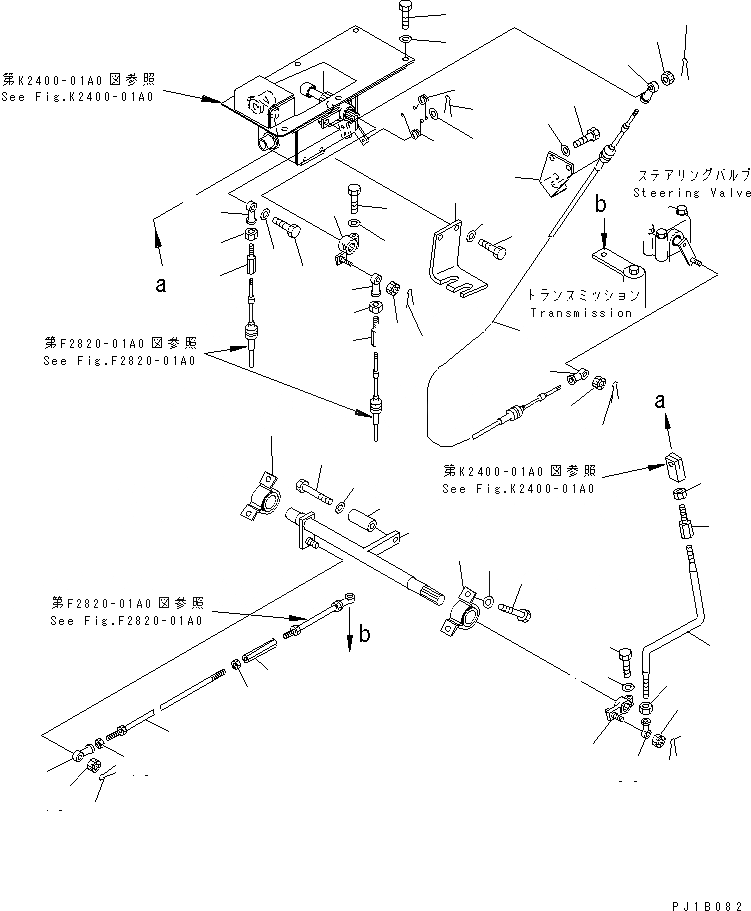 第K2400-01A0図参照
See Fig.K2400-01A0

ステアリングバルブ
Steering Valve

b

a

トランスミッション
Transmission

第F2820-01A0図参照
See Fig.F2820-01A0

a

第K2400-01A0図参照
See Fig.K2400-01A0

第F2820-01A0図参照
See Fig.F2820-01A0

b

PJ1B082