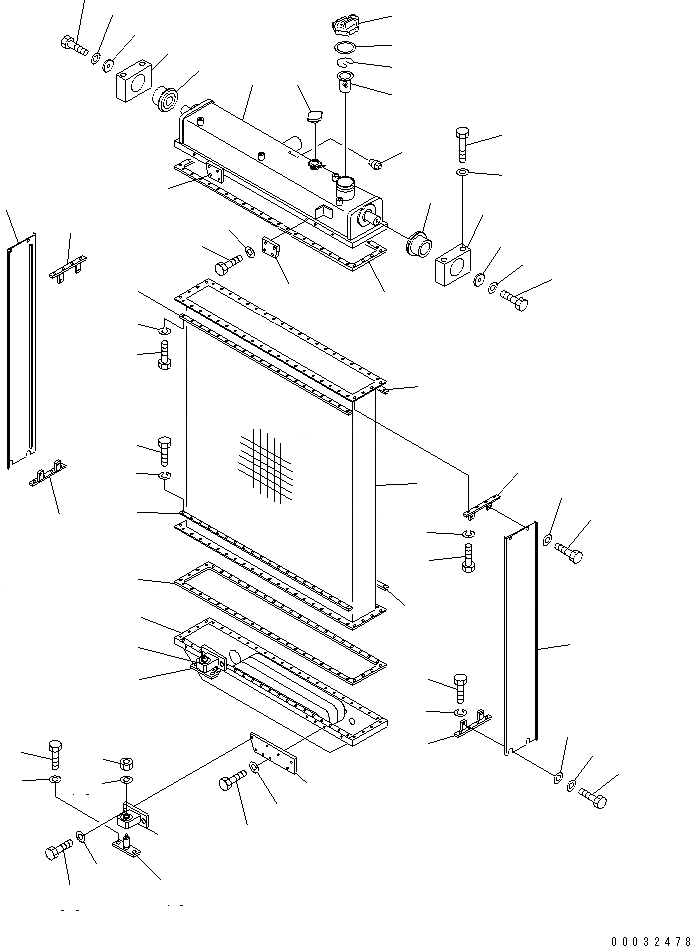 00032478